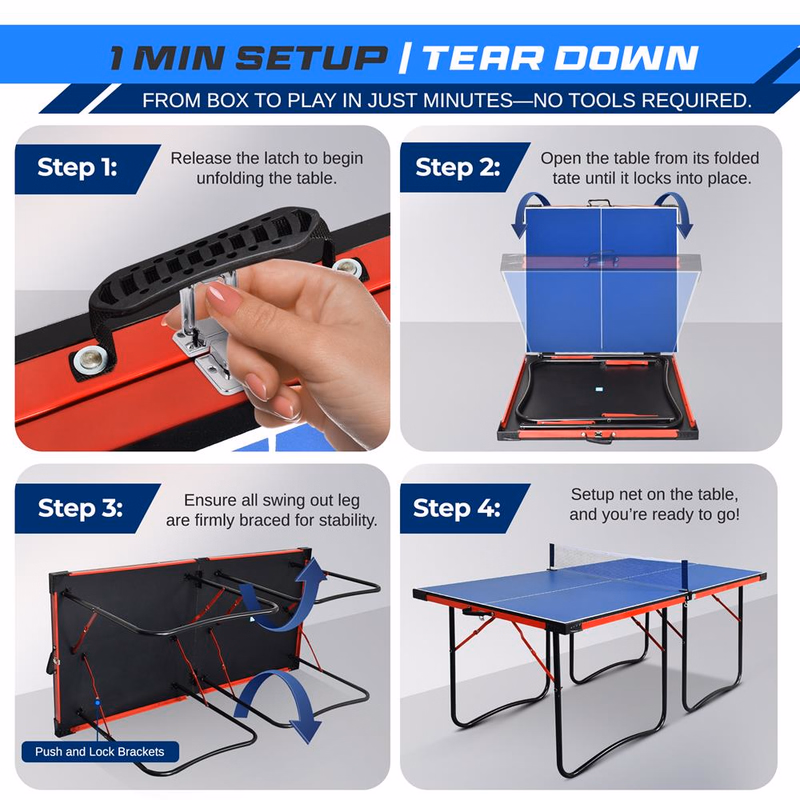 1 MIN SETUP | TEAR DOWN

FROM BOX TO PLAY IN JUST MINUTES—NO TOOLS REQUIRED.

Step 1:

Release the latch to begin unfolding the table.

Step 2:

Open the table from its folded tate until it locks into place.

Step 3:

Ensure all swing out leg are firmly braced for stability.

Push and Lock Brackets

Step 4:

Setup net on the table, and you're ready to go!