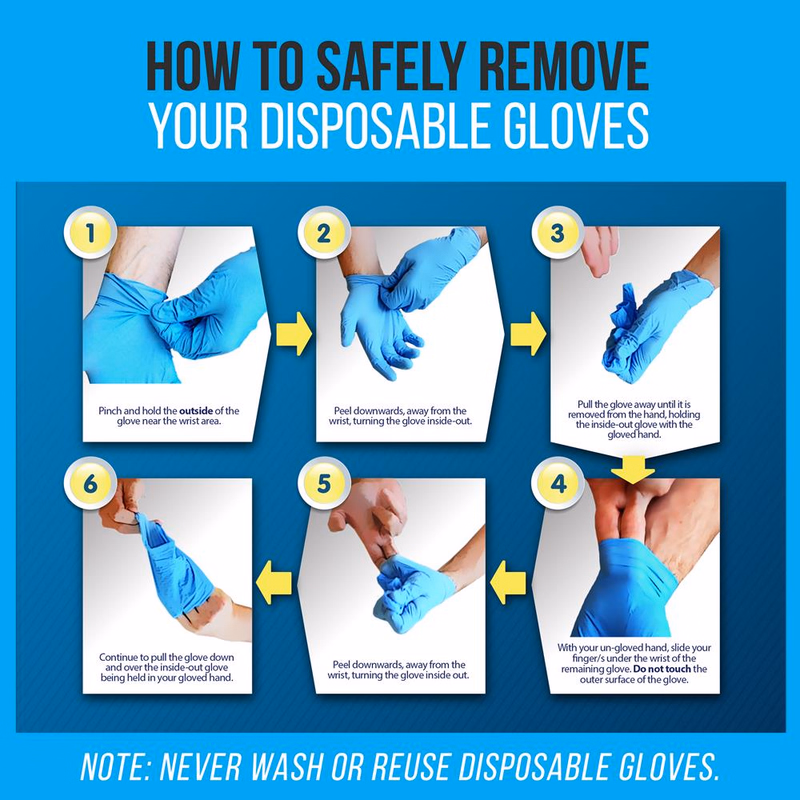 HOW TO SAFELY REMOVE
YOUR DISPOSABLE GLOVES

1
Pinch and hold the outside of the glove near the wrist area.

2
Peel downwards, away from the wrist, turning the glove inside-out.

3
Pull the glove away until it is removed from the hand, holding the inside-out glove with the gloved hand.

4
With your un-gloved hand, slide your finger/s under the wrist of the remaining glove. Do not touch the outer surface of the glove.

5
Peel downwards, away from the wrist, turning the glove inside out.

6
Continue to pull the glove down and over the inside-out glove being held in your gloved hand.

NOTE: NEVER WASH OR REUSE DISPOSABLE GLOVES.