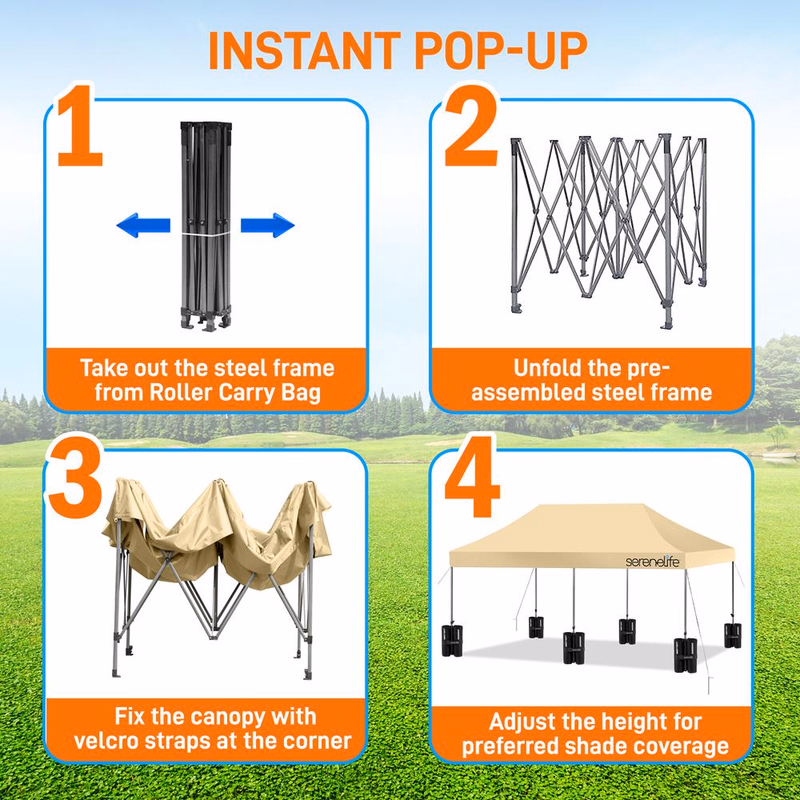 INSTANT POP-UP

1

Take out the steel frame from Roller Carry Bag

2

Unfold the pre-assembled steel frame

3

Fix the canopy with velcro straps at the corner

4

serenelife

Adjust the height for preferred shade coverage