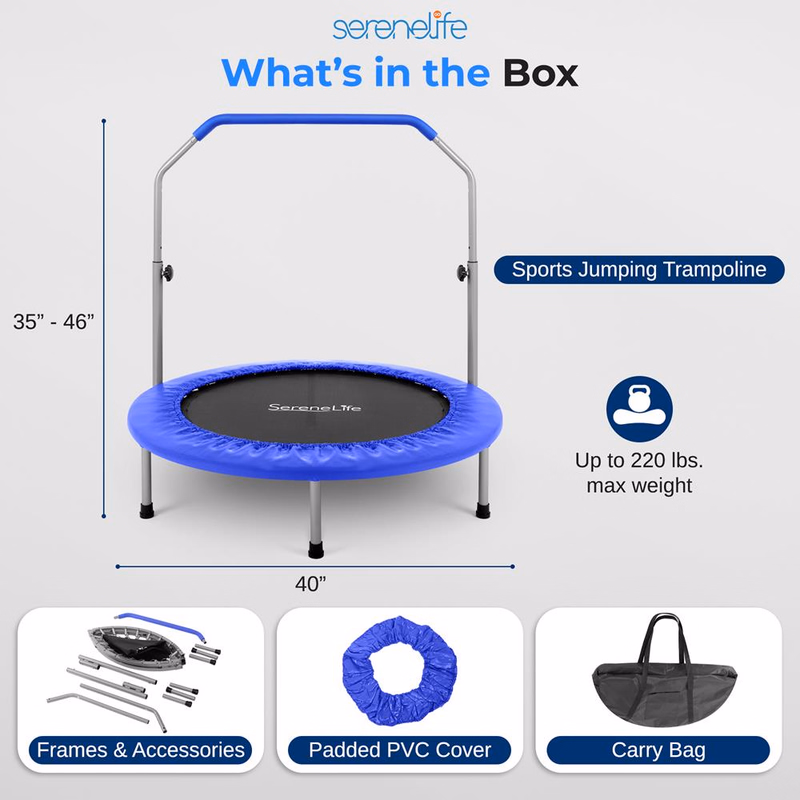 serenelife

What's in the Box

35" - 46"

SereneLife

Sports Jumping Trampoline

Up to 220 lbs. max weight

40"

Frames & Accessories

Padded PVC Cover

Carry Bag