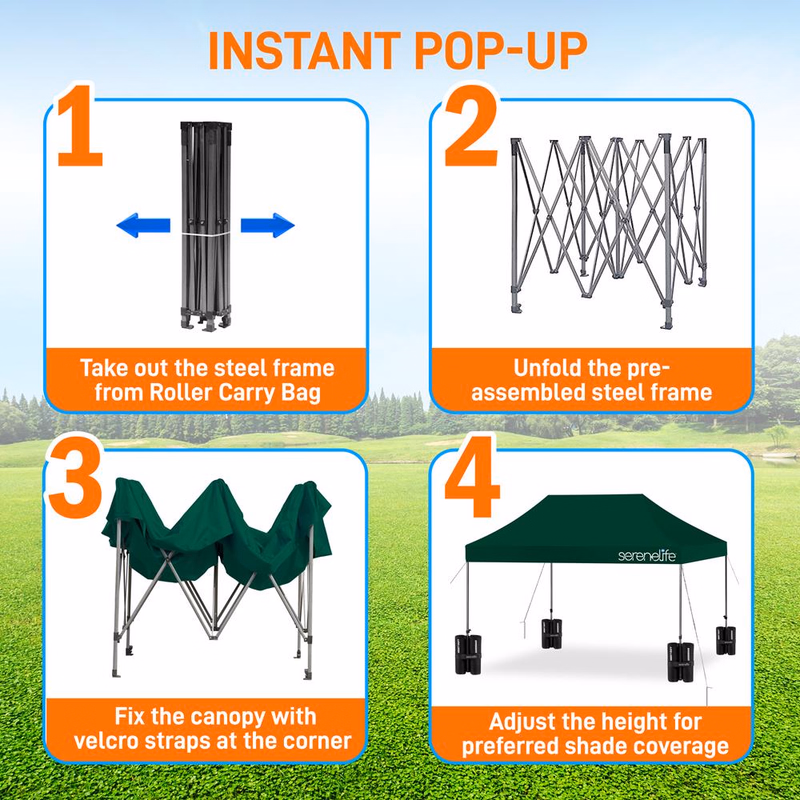 INSTANT POP-UP

1

Take out the steel frame from Roller Carry Bag

2

Unfold the pre-assembled steel frame

3

Fix the canopy with velcro straps at the corner

4

serenelife

Adjust the height for preferred shade coverage