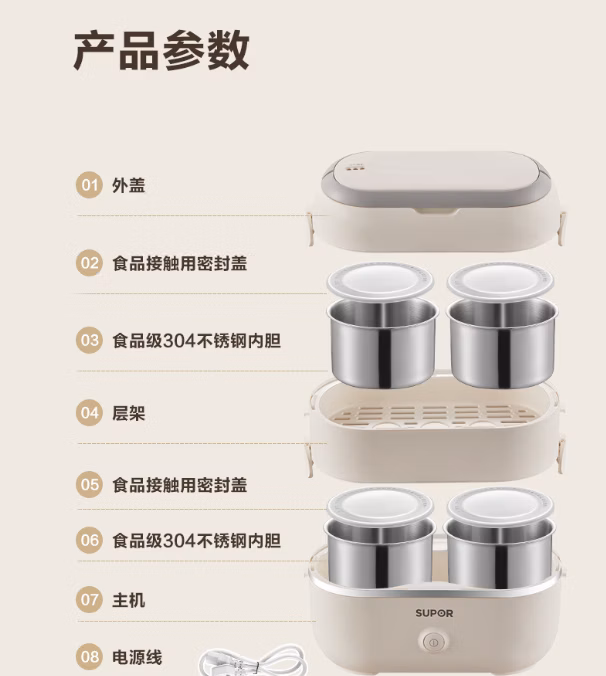 产品参数

01 外盖

02 食品接触用密封盖

03 食品级304不锈钢内胆

04 层架

05 食品接触用密封盖

06 食品级304不锈钢内胆

07 主机

08 电源线

SUPOR