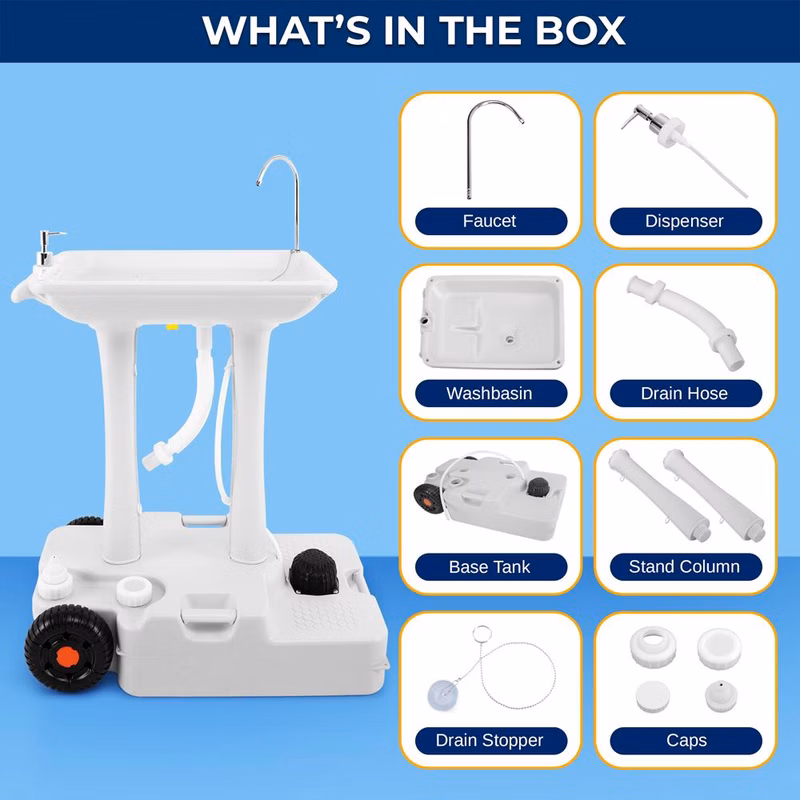 WHAT'S IN THE BOX

Faucet

Dispenser

Washbasin

Drain Hose

Base Tank

Stand Column

Drain Stopper

Caps