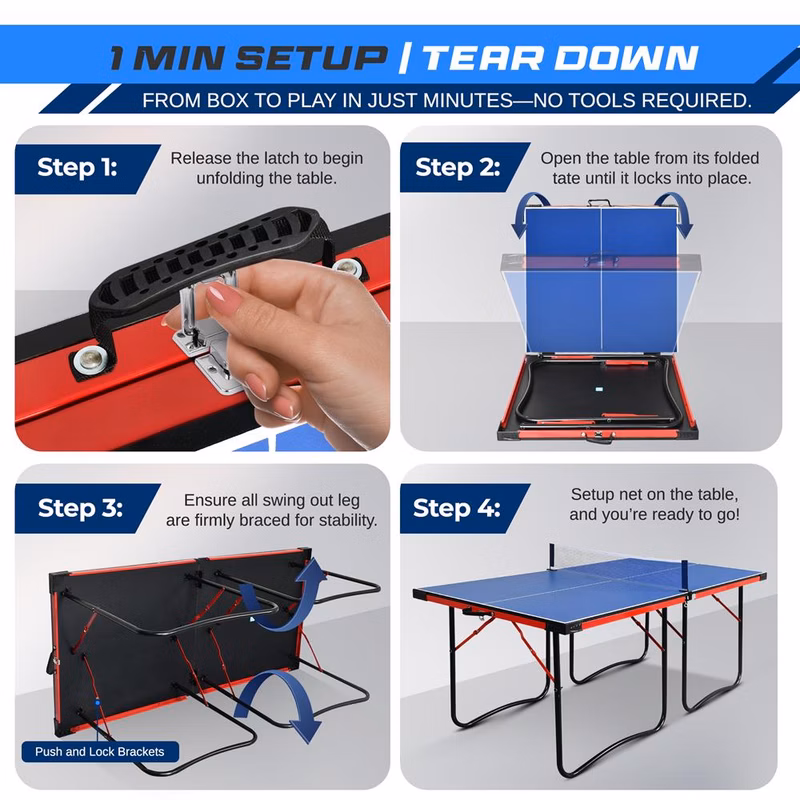 1 MIN SETUP | TEAR DOWN

FROM BOX TO PLAY IN JUST MINUTES—NO TOOLS REQUIRED.

Step 1:

Release the latch to begin unfolding the table.

Step 2:

Open the table from its folded tate until it locks into place.

Step 3:

Ensure all swing out leg are firmly braced for stability.

Push and Lock Brackets

Step 4:

Setup net on the table, and you're ready to go!