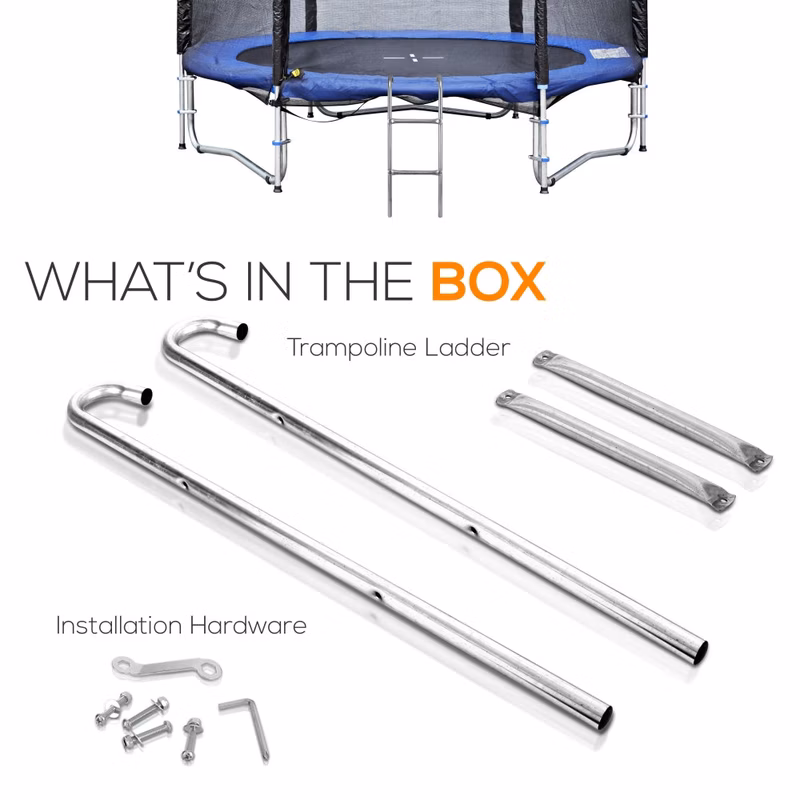 WHAT'S IN THE BOX

Trampoline Ladder

Installation Hardware