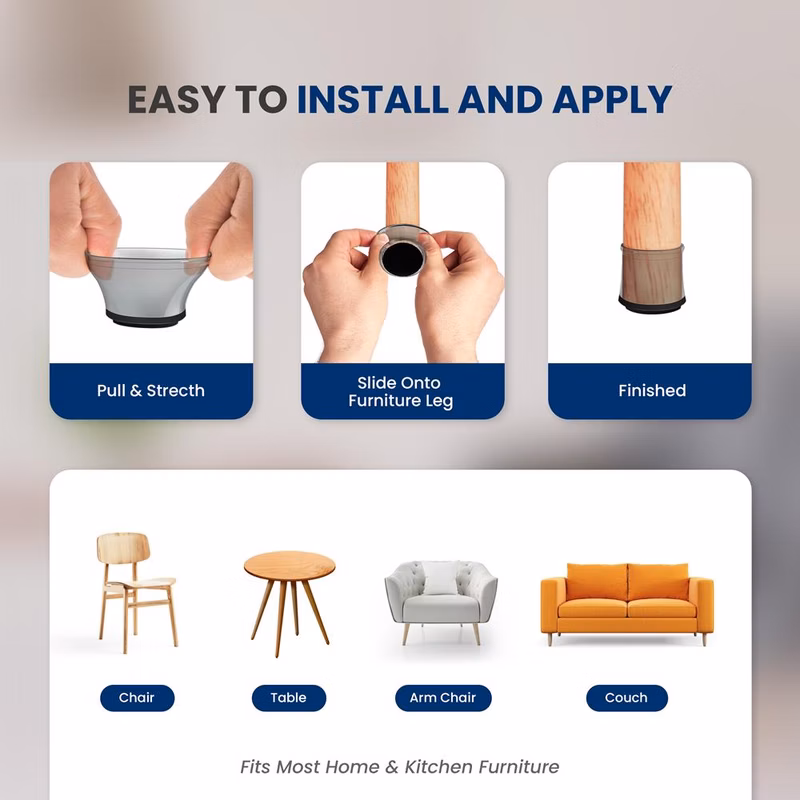 EASY TO INSTALL AND APPLY

Pull & Strecth

Slide Onto Furniture Leg

Finished

Chair

Table

Arm Chair

Couch

Fits Most Home & Kitchen Furniture