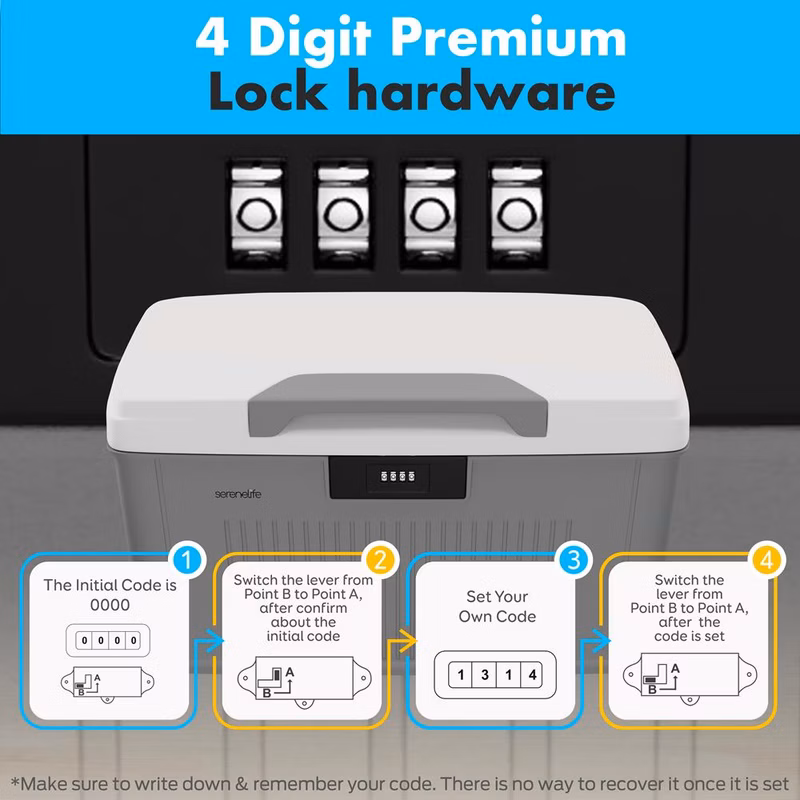 4 Digit Premium
Lock hardware

serenelife

1
The Initial Code is 0000
0 0 0 0
A
B

2
Switch the lever from Point B to Point A, after confirm about the initial code
A
B

3
Set Your Own Code
1 3 1 4

4
Switch the lever from Point B to Point A, after the code is set
A
B

*Make sure to write down & remember your code. There is no way to recover it once it is set