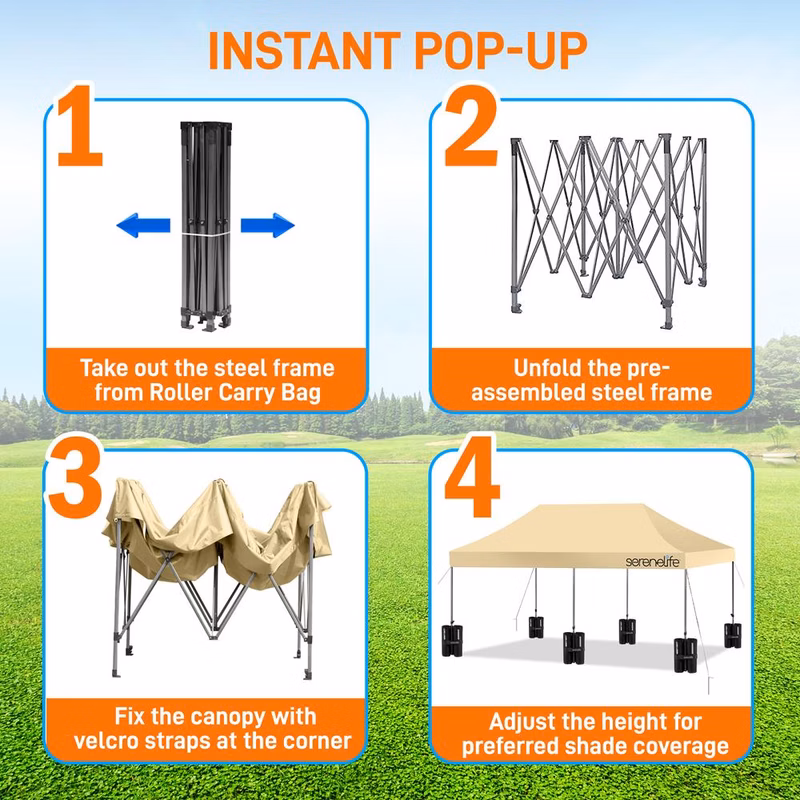 INSTANT POP-UP

1

Take out the steel frame from Roller Carry Bag

2

Unfold the pre-assembled steel frame

3

Fix the canopy with velcro straps at the corner

4

serenelife

Adjust the height for preferred shade coverage