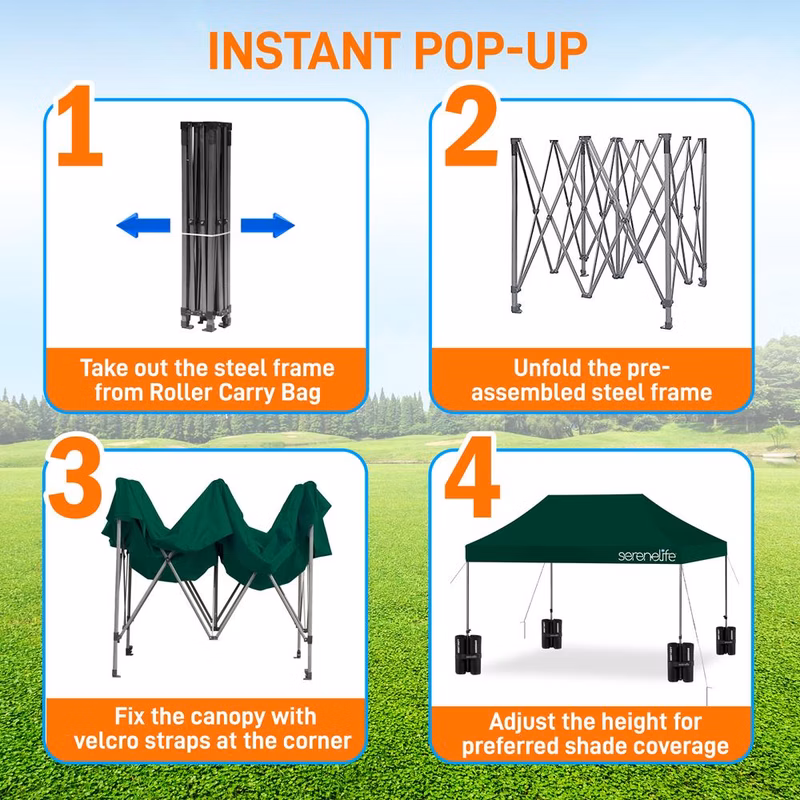 INSTANT POP-UP

1

Take out the steel frame from Roller Carry Bag

2

Unfold the pre-assembled steel frame

3

Fix the canopy with velcro straps at the corner

4

serenelife

Adjust the height for preferred shade coverage