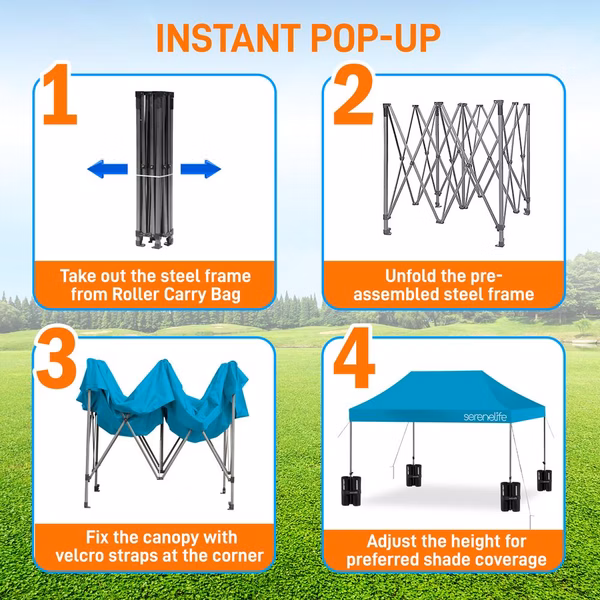 INSTANT POP-UP

1

Take out the steel frame from Roller Carry Bag

2

Unfold the pre-assembled steel frame

3

Fix the canopy with velcro straps at the corner

4

serenelife

Adjust the height for preferred shade coverage